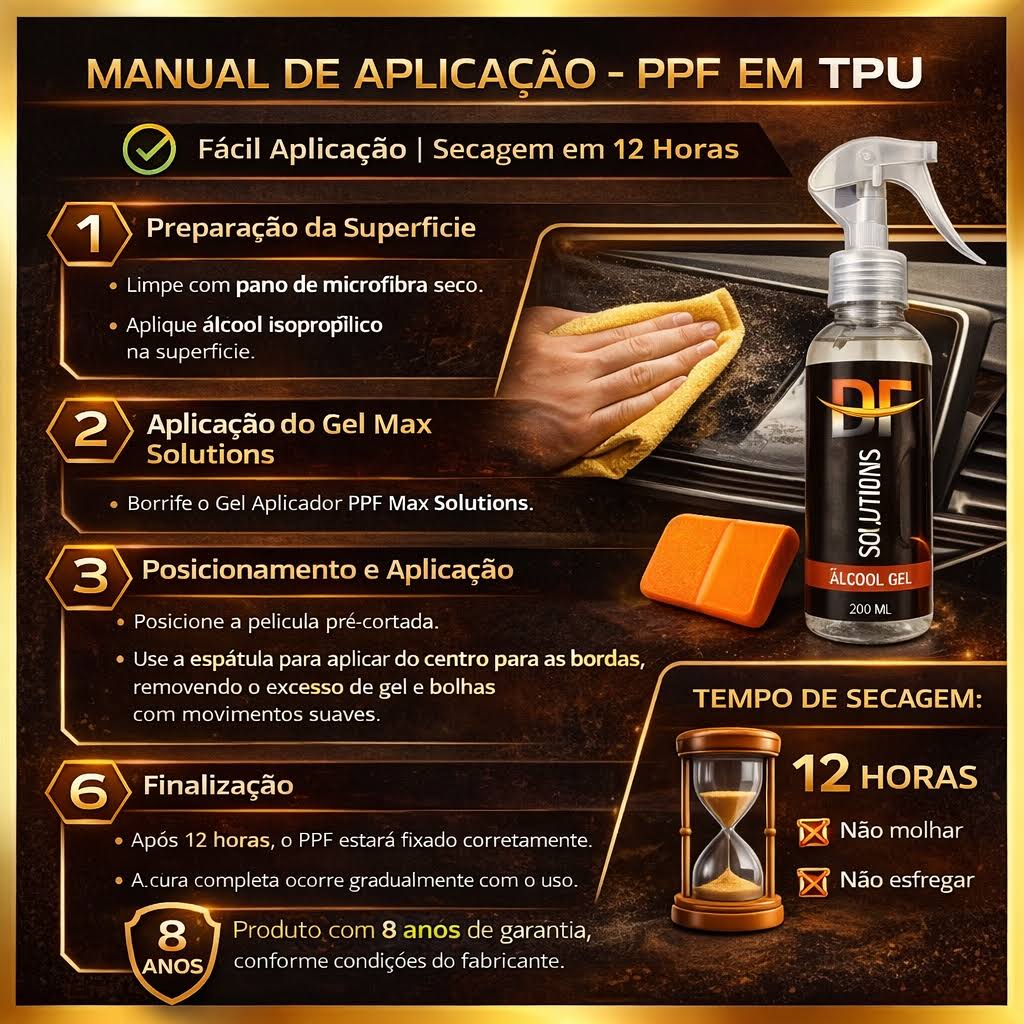 MANUAL DE APLICAÇÃO - PPF EM TPU

Fácil Aplicação | Secagem em 12 Horas

1 Preparação da Superficie

• Limpe com pano de microfibra seco.

• Aplique álcool isopropílico na superficie.

2 Aplicação do Gel Max Solutions

• Borrife o Gel Aplicador PPF Max Solutions.

3 Posicionamento e Aplicação

• Posicione a pelicula pré-cortada.

• Use a espátula para aplicar do centro para as bordas, removendo o excesso de gel e bolhas com movimentos suaves.

6 Finalização

• Após 12 horas, o PPF estará fixado corretamente.

• A.cura completa ocorre gradualmente com o uso.

8 ANOS

Produto com 8 anos de garantia, conforme condições do fabricante.

DF SOLUTIONS ÁLCOOL GEL 200 ML

TEMPO DE SECAGEM:

12 HORAS

Não molhar

Não esfregar